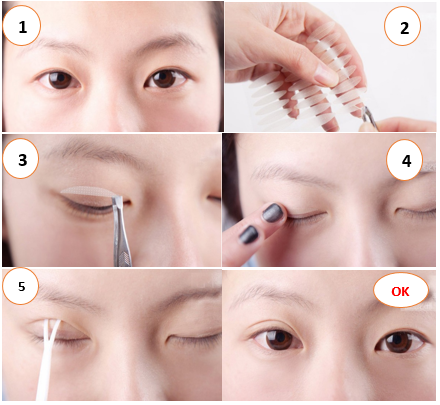 1

2

3

4

5

OK